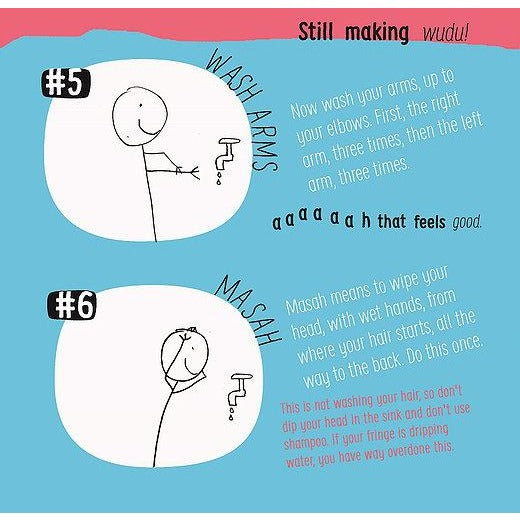 Still making wudu!

#5

WASH ARMS

Now wash your arms, up to your elbows. First, the right arm, three times, then the left arm, three times.

a a a a a a h that feels good.

#6

MASAH

Masah means to wipe your head, with wet hands, from where your hair starts, all the way to the back. Do this once.

This is not washing your hair, so don't dip your head in the sink and don't use shampoo. If your fringe is dripping water, you have way overdone this.